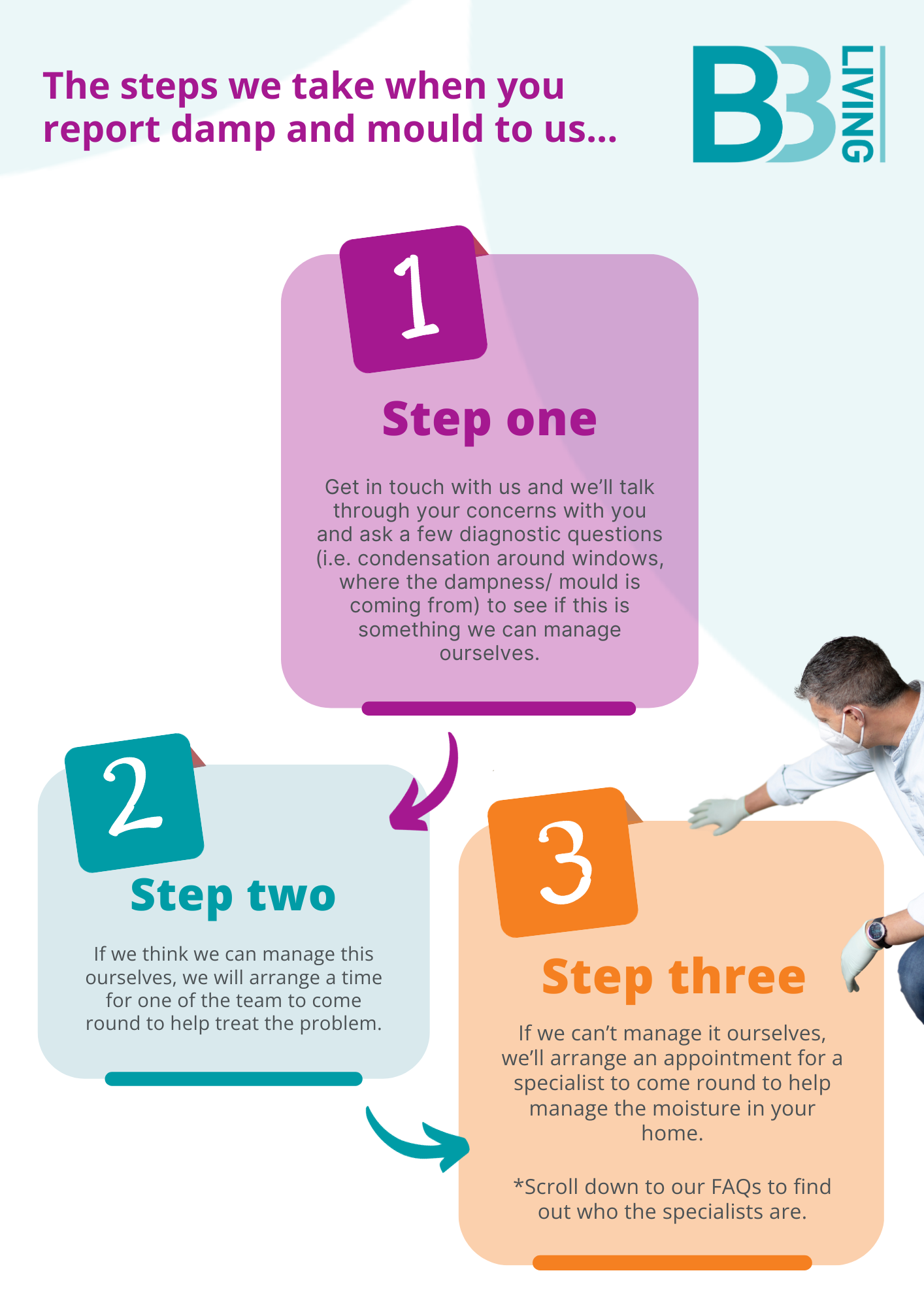 The steps we take when you report damp and mould to us...

BB LIVING

1

Step one

Get in touch with us and we'll talk through your concerns with you and ask a few diagnostic questions (i.e. condensation around windows, where the dampness/ mould is coming from) to see if this is something we can manage ourselves.

2

Step two

If we think we can manage this ourselves, we will arrange a time for one of the team to come round to help treat the problem.

3

Step three

If we can't manage it ourselves, we'll arrange an appointment for a specialist to come round to help manage the moisture in your home.

*Scroll down to our FAQs to find out who the specialists are.